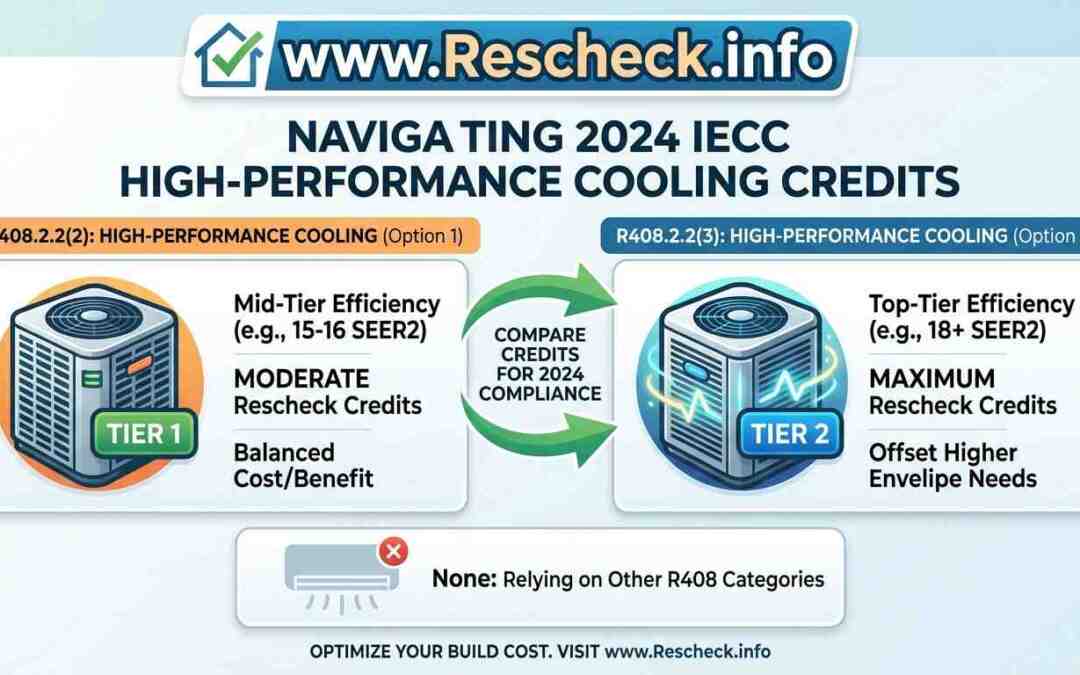 www.Rescheck.info

NAVIGA TING 2024 IECC HIGH-PERFORMANCE COOLING CREDITS

408.2.2(2): HIGH-PERFORMANCE COOLING (Option 1)

TIER 1

Mid-Tier Efficiency (e.g., 15-16 SEER2)

MODERATE Rescheck Credits

Balanced Cost/Benefit

COMPARE CREDITS FOR 2024 COMPLIANCE

R408.2.2(3): HIGH-PERFORMANCE COOLING (Option

TIER 2

Top-Tier Efficiency (e.g., 18+ SEER2)

MAXIMUM Rescheck Credits

Offset Higher Envelipe Needs

None: Relying on Other R408 Categories

OPTIMIZE YOUR BUILD COST. VISIT www.Rescheck.info